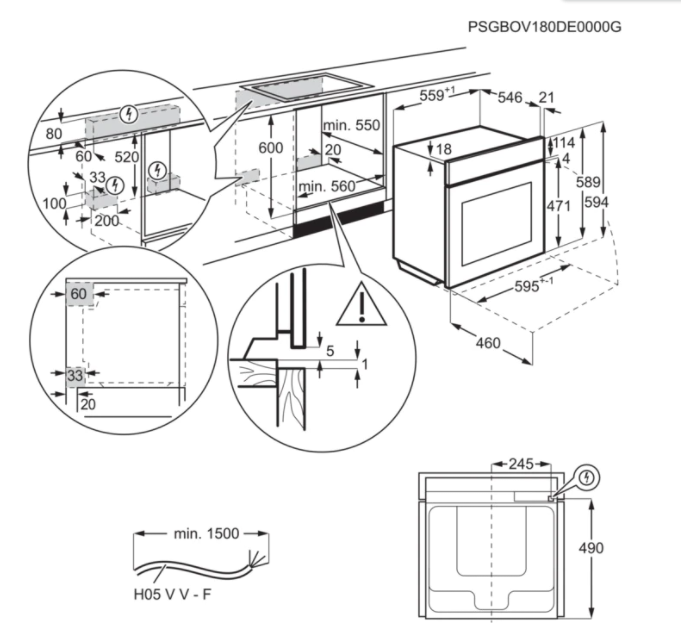 PSGBOV180DE0000G

80
60
520
33
100
200

600
min. 550
20
min. 560

$559^{+1}$
546
21
18
114
4
589
594
471
$595^{+-1}$
460

60
33
20

5
1

245
490

min. 1500
H05 V V - F