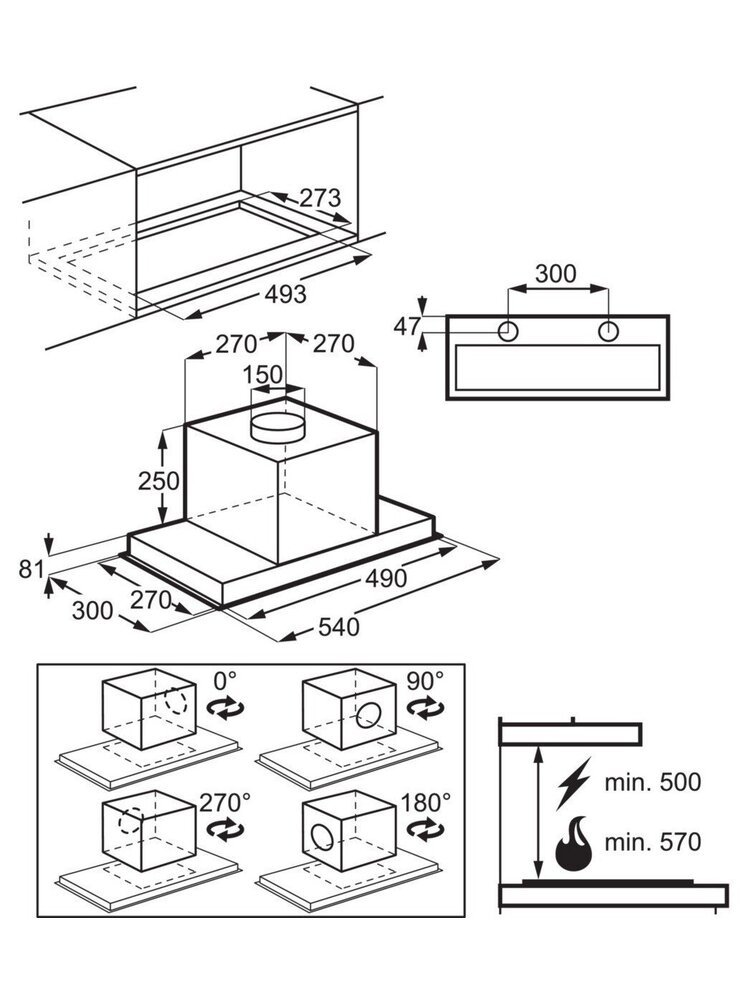 273
493
300
47
270
270
150
250
81
300
270
490
540
0°
90°
270°
180°
min. 500
min. 570