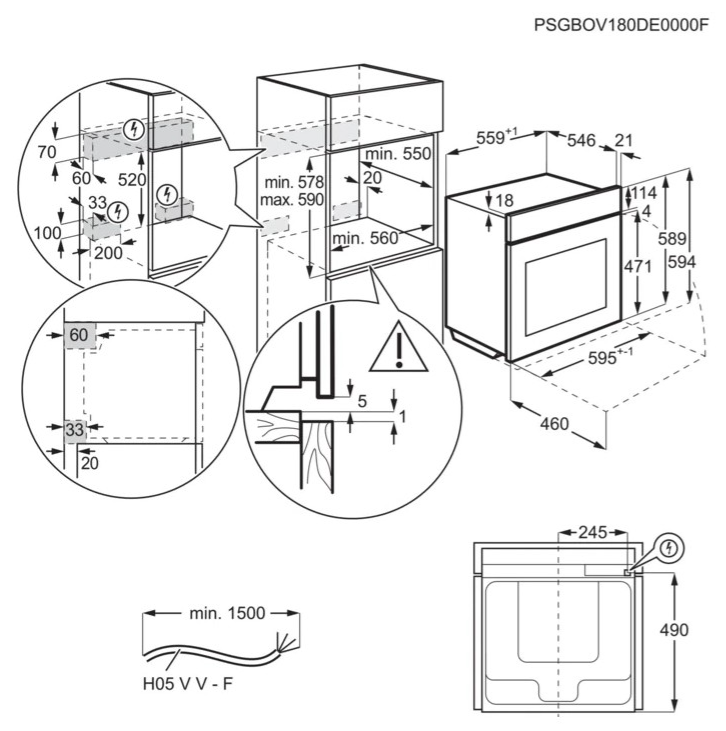 PSGBOV180DE0000F

70
60
520
33
100
200

min. 578
max. 590
min. 550
20
min. 560

$559^{+1}$
546
21
18
114
4
589
594
471
$595^{+-1}$
460

60
33
20

5
1

245
490

min. 1500
H05 V V - F