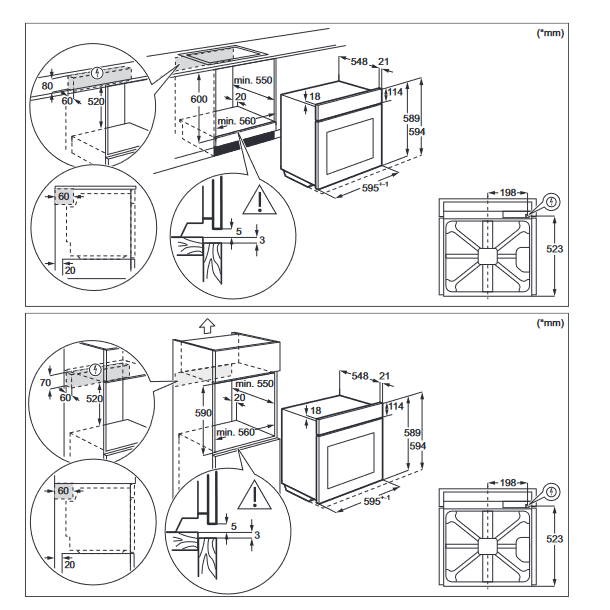 (*mm)

80
60
520
600
min. 550
20
min. 560
548
21
18
114
589
594
$595^{+-1}$
60
20
5
3
198
523

(*mm)

70
60
520
590
min. 550
20
min. 560
548
21
18
114
589
594
$595^{+-1}$
60
20
5
3
198
523