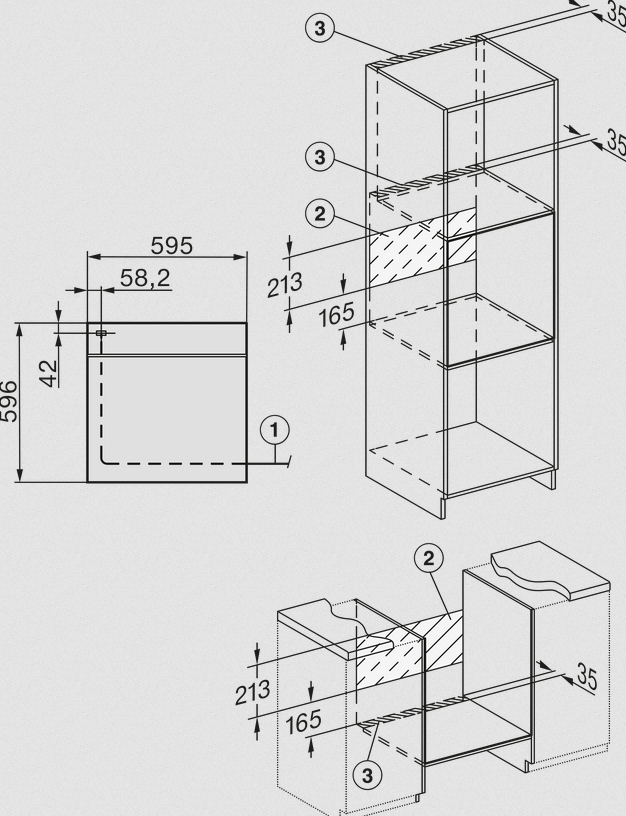 3
35
3
35
2
595
58,2
213
165
42
596
1
2
213
35
165
3