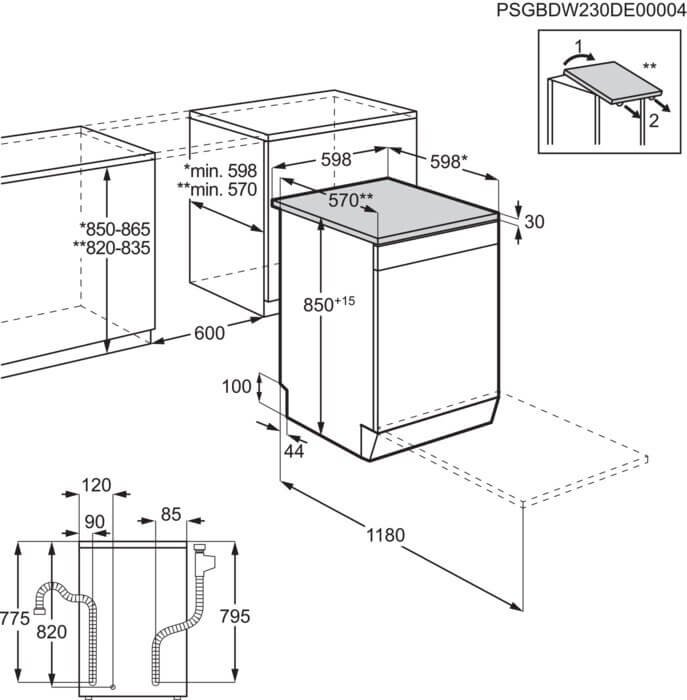 PSGBDW230DE00004

1
**
2

*min. 598
**min. 570

598
598*
570**
30

*850-865
**820-835

$850^{+15}$

600

100
44

1180

120
90
85

775
820
795