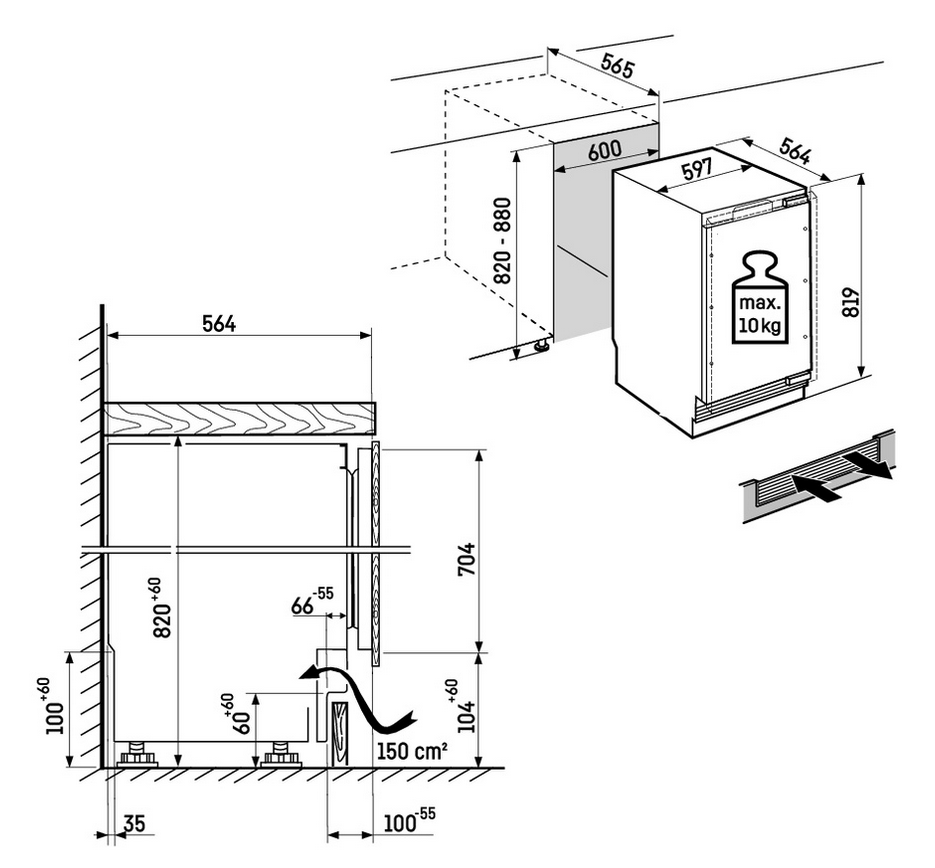 565
600
564
597
820 - 880
max.
10 kg
819
564
704
$820^{+60}$
$66^{-55}$
$100^{+60}$
$60^{+60}$
$104^{+60}$
150 cm²
35
$100^{-55}$