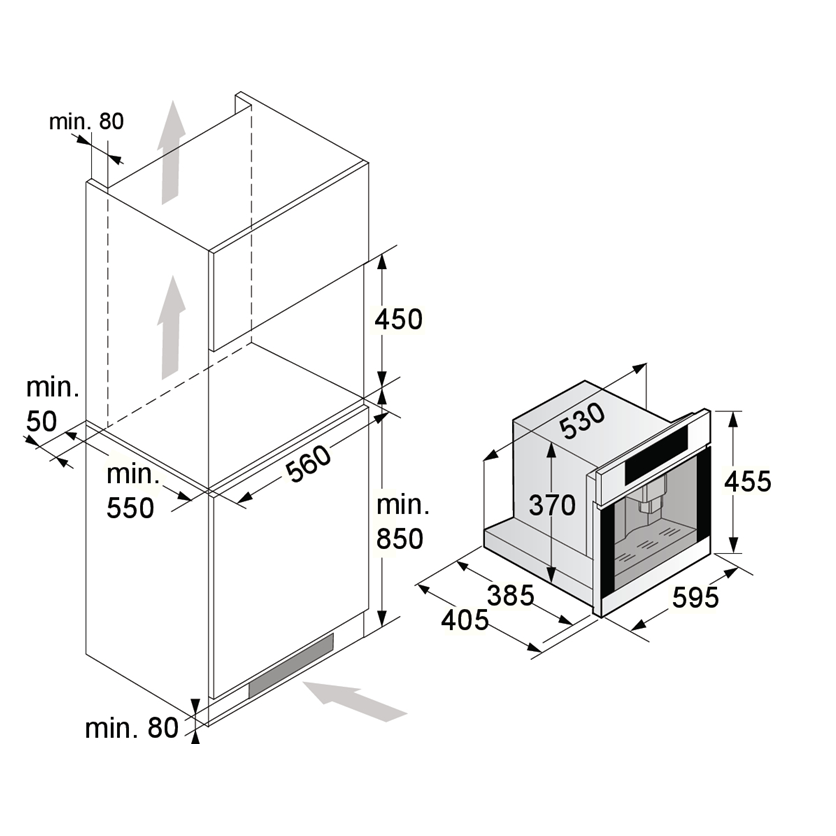 min. 80

450

min.
50

min.
550

560

min.
850

min. 80

530

370

455

385

405

595