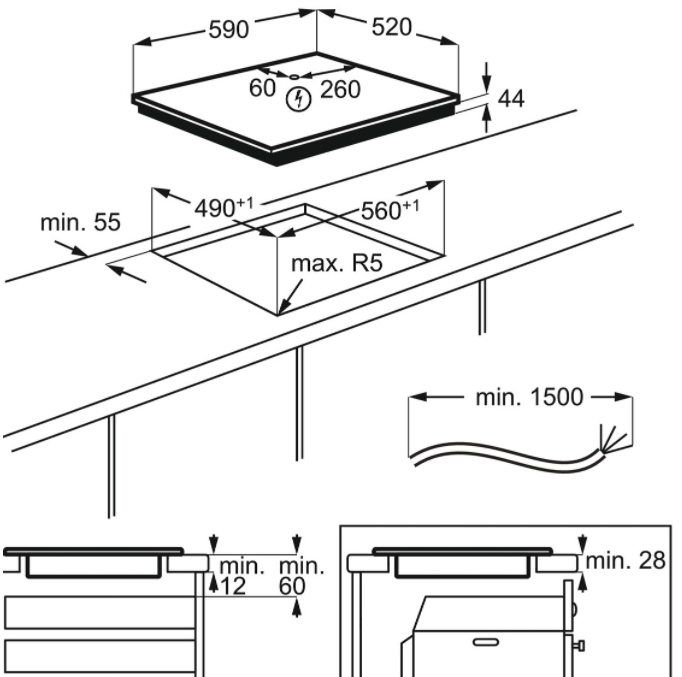 590
520
60
260
44
$490^{+1}$
$560^{+1}$
min. 55
max. R5
min. 1500
min. 12
min. 60
min. 28