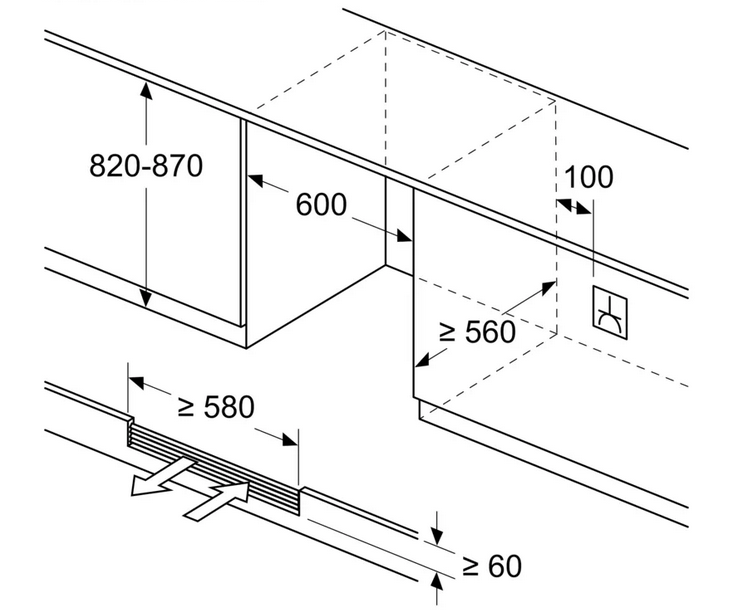 820-870

600

100

≥ 560

≥ 580

≥ 60