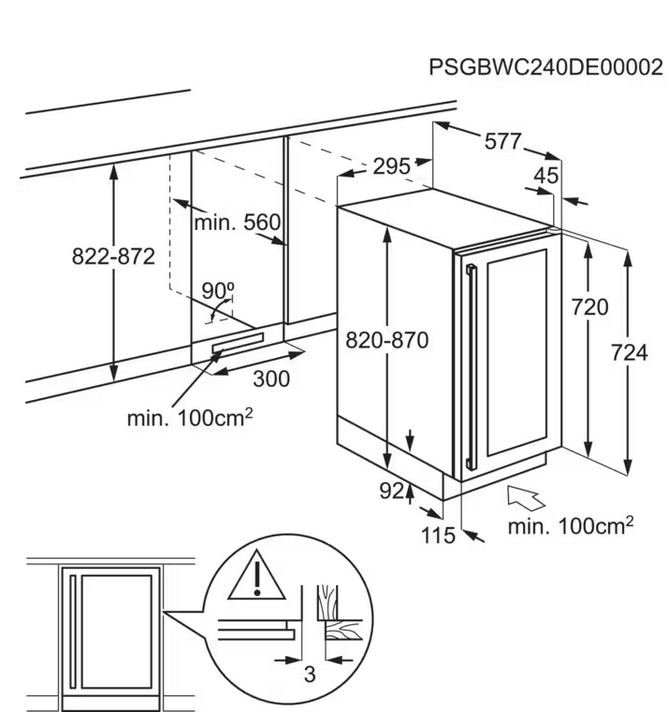 PSGBWC240DE00002

577
295
45
min. 560
822-872
90º
820-870
720
724
300
min. $100cm^2$
92
115
min. $100cm^2$
3