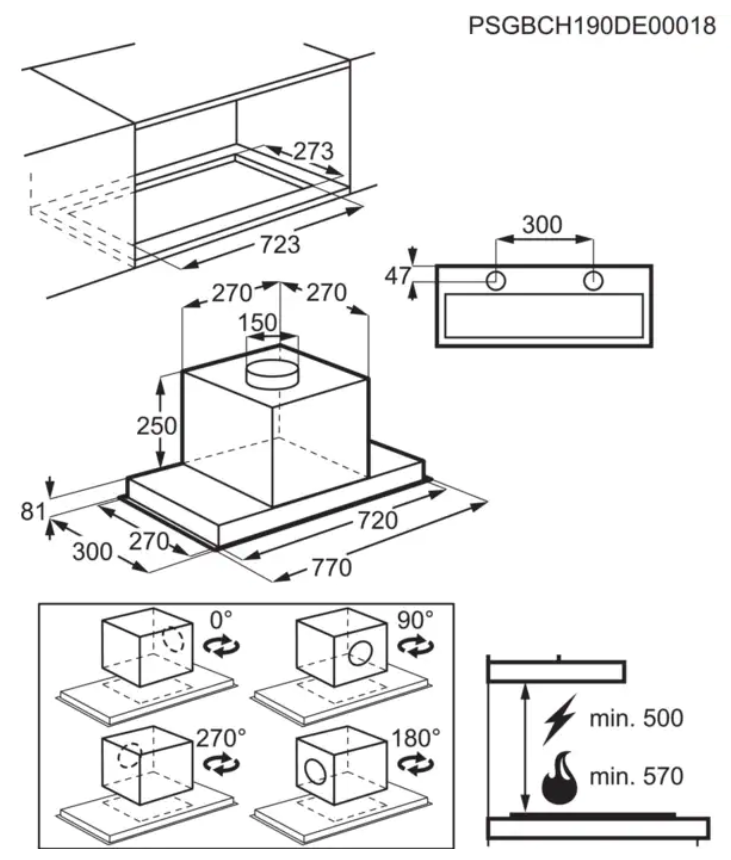 PSGBCH190DE00018

273
723

300
47

270
270
150
250
81
300
270
720
770

0°
90°
270°
180°

min. 500
min. 570