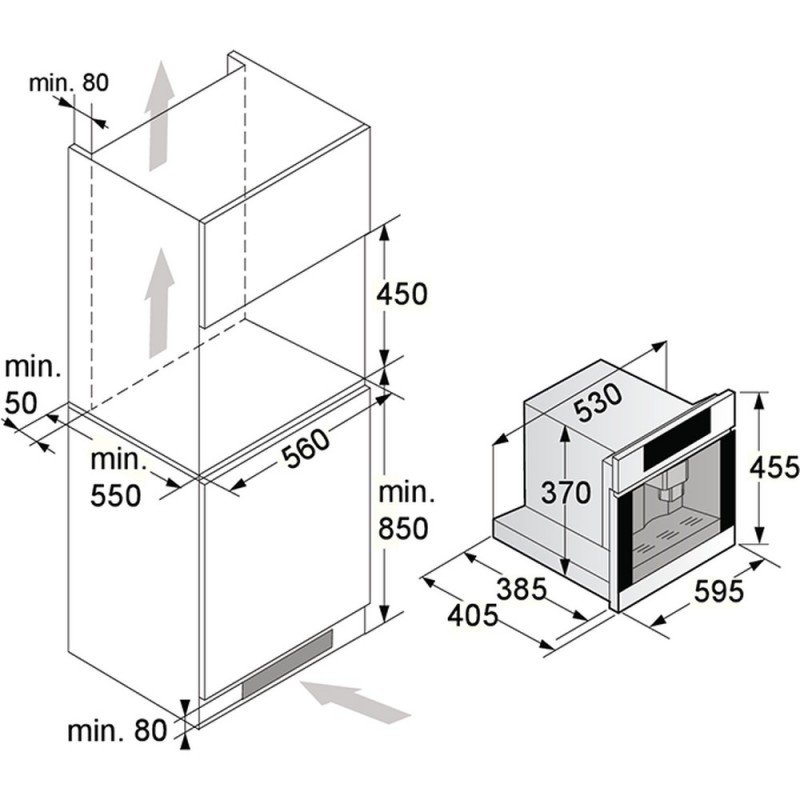 min. 80

450

min.
50

min.
550

560

min.
850

min. 80

530

370

455

385

405

595