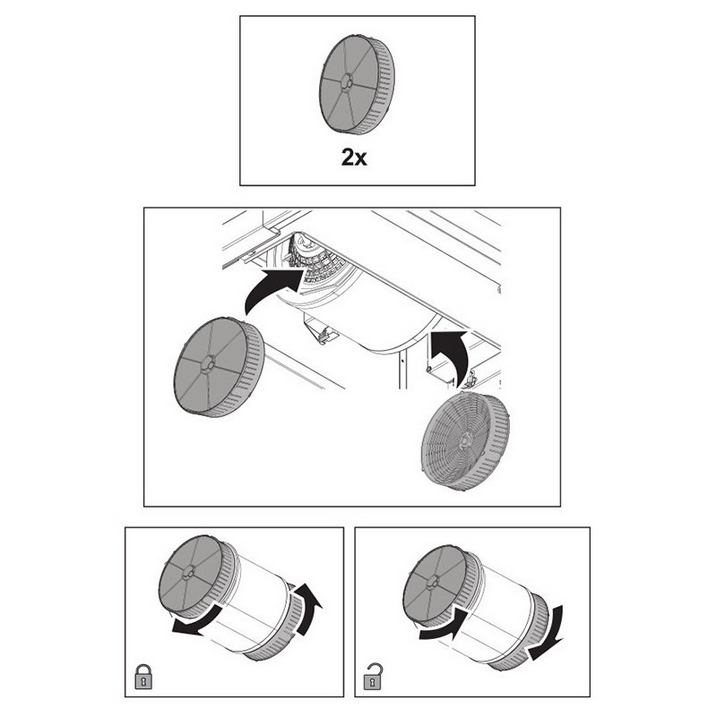 2x